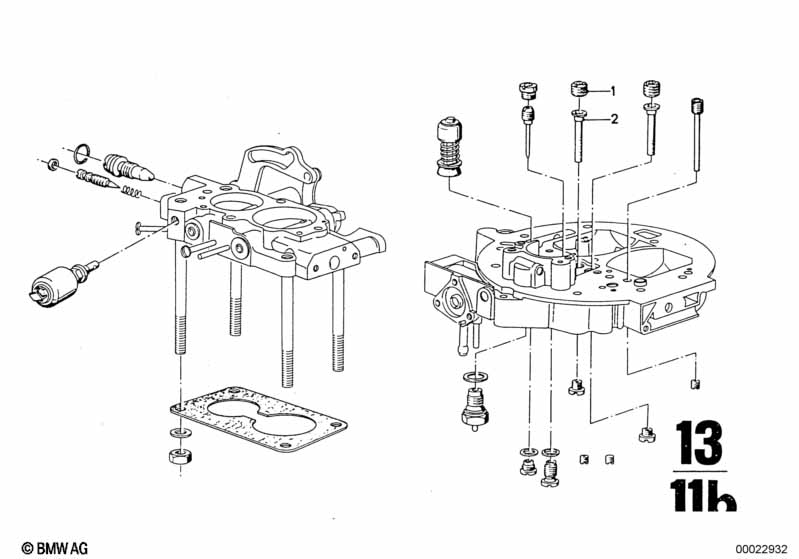 1
2
13
11b
© BMW AG
00022932