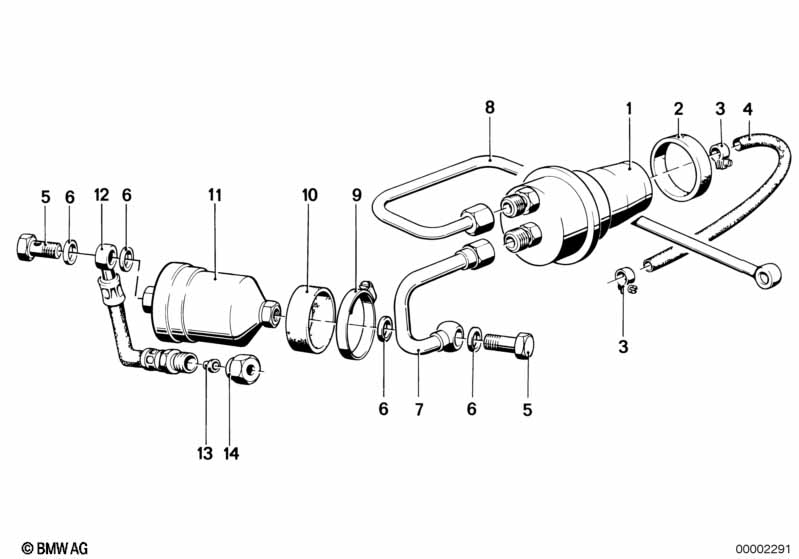 8
1
2
3
4
5
6
12
6
11
10
9
3
6
7
6
5
13
14
© BMW AG
00002291