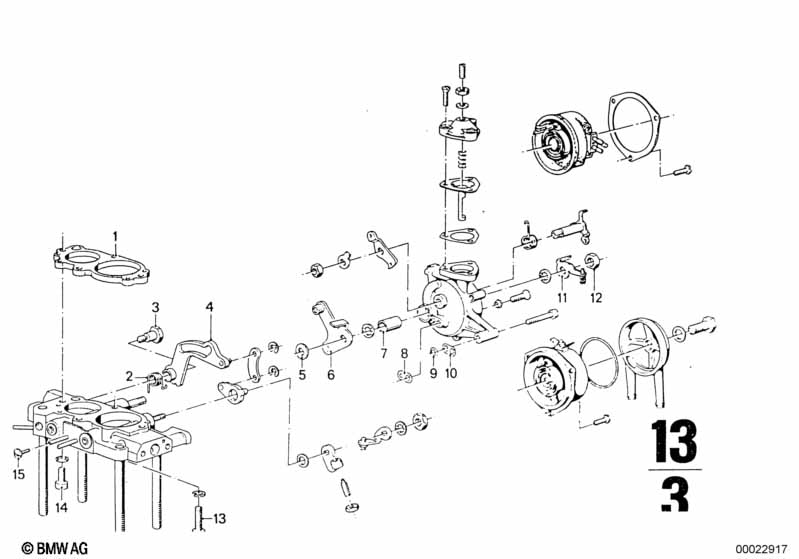 1
3
4
2
5
6
7
8
9
10
11
12
15
14
13
13
3
© BMW AG
00022917