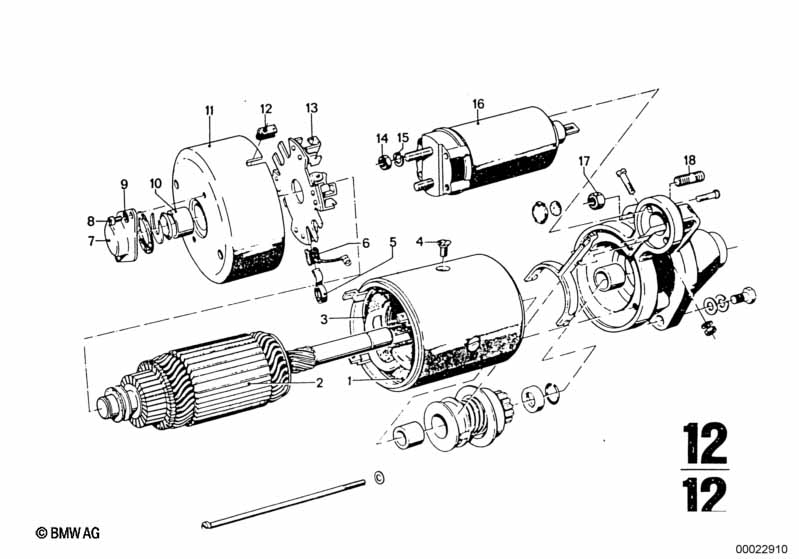 11
12
13
16
14
15
17
18
9
10
8
7
6
5
4
3
2
1
12
12
© BMW AG
00022910