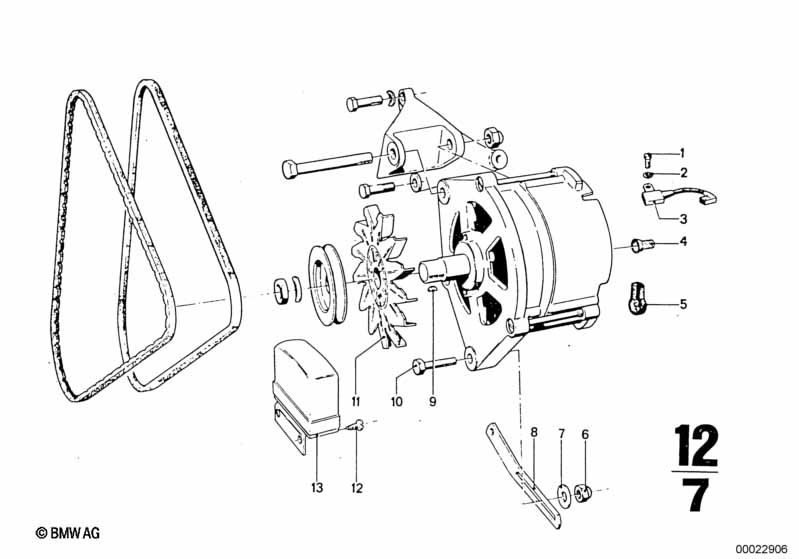 1
2
3
4
5
11
10
9
8
7
6
13
12

$\frac{12}{7}$

© BMW AG

00022906