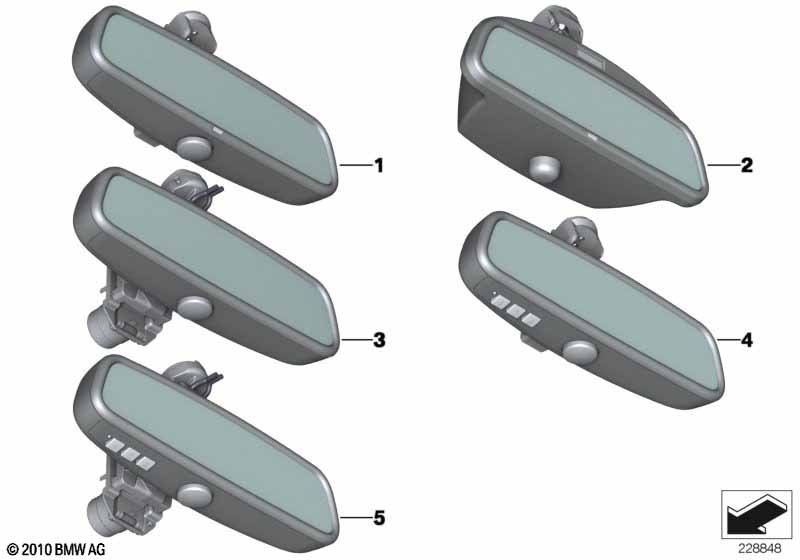 1
2
3
4
5
© 2010 BMW AG
228848