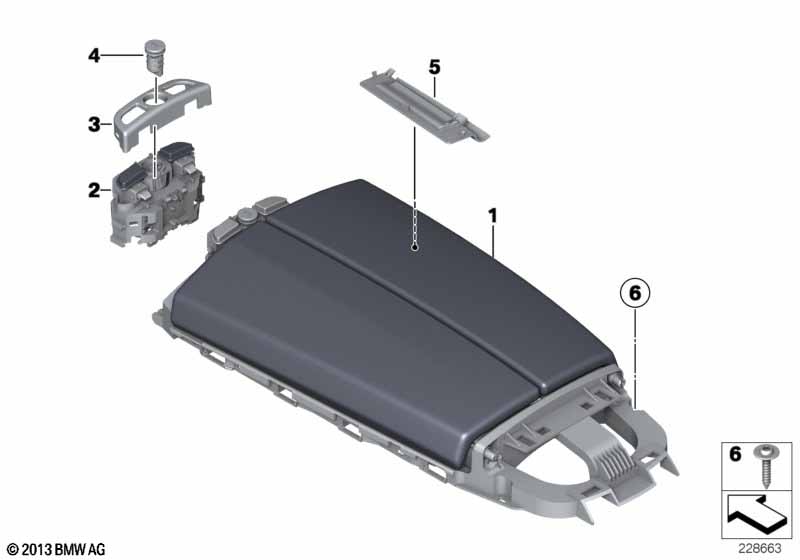 4
3
2
5
1
6
6
© 2013 BMW AG
228663