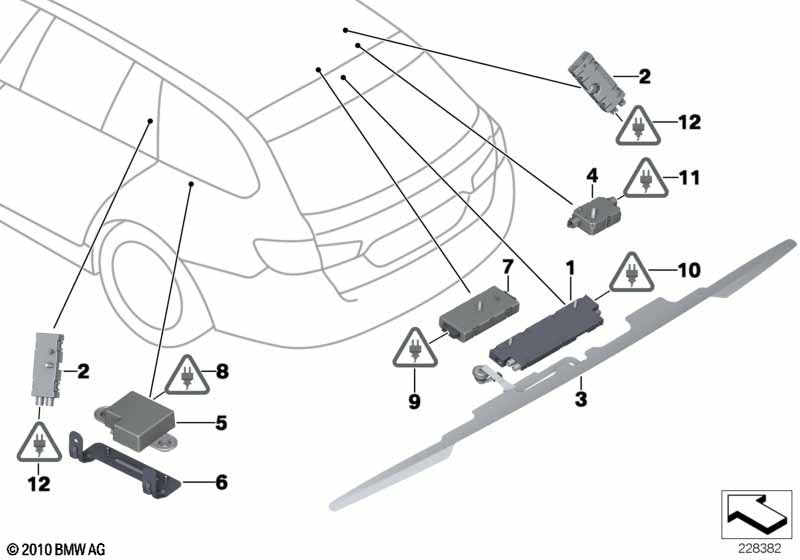 2
12
4
11
7
1
10
2
8
9
3
5
12
6
© 2010 BMW AG
228382