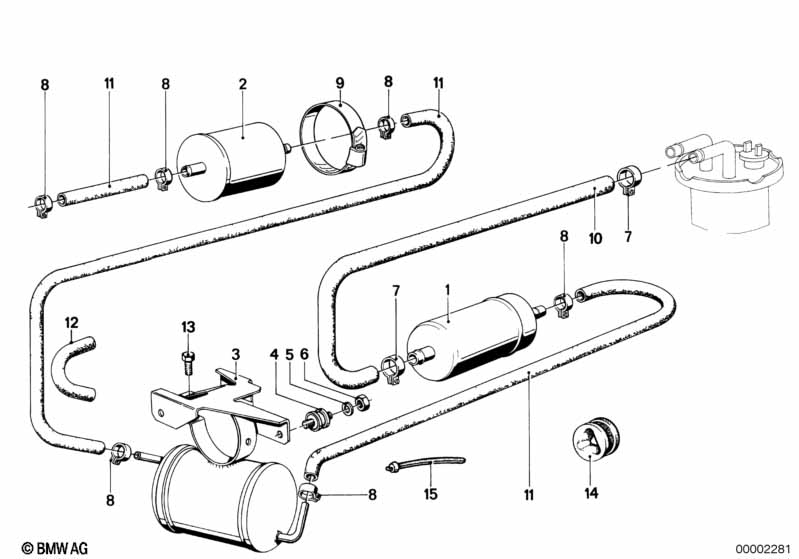 8
11
8
2
9
8
11
10
7
8
7
1
12
13
3
4
5
6
8
8
15
11
14
© BMW AG
00002281