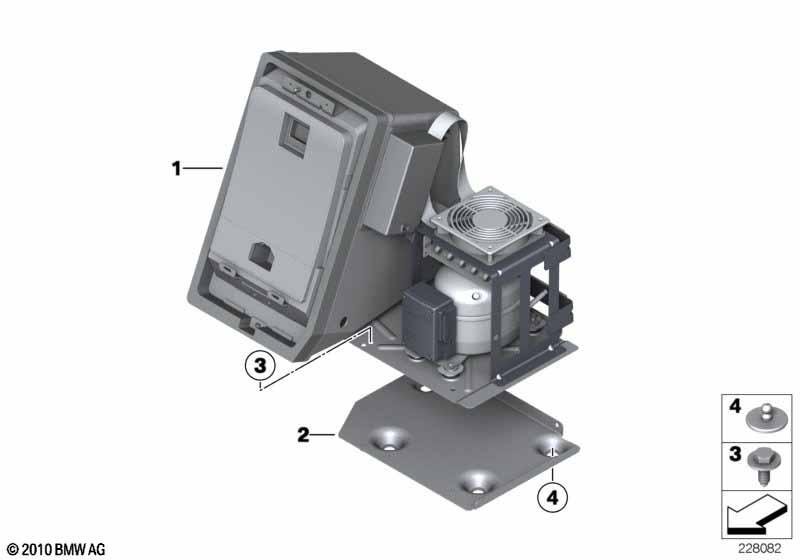 1
3
2
4
4
3
© 2010 BMW AG
228082