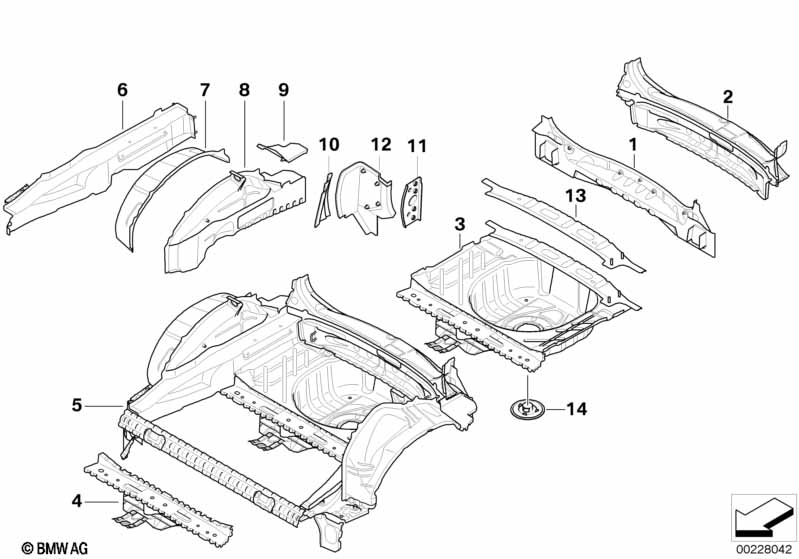 6
7
8
9
10
12
11
2
1
13
3
5
14
4
© BMW AG
00228042