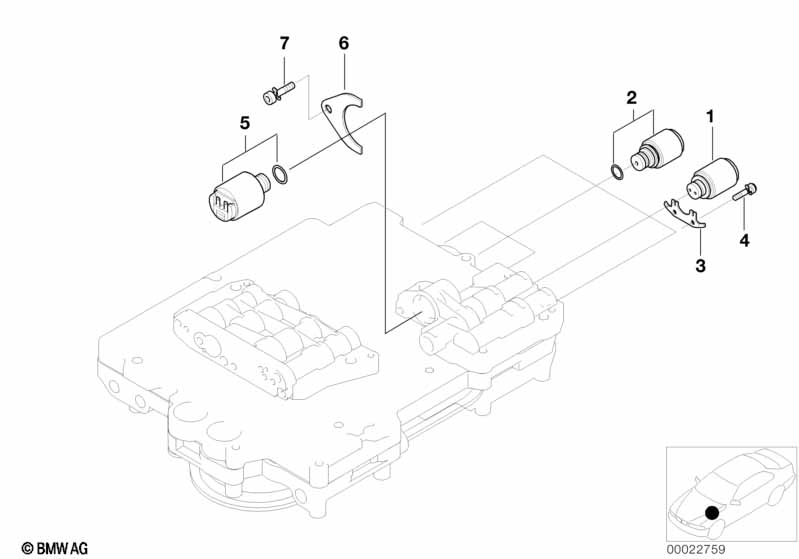 7
6
5
2
1
4
3
© BMW AG
00022759