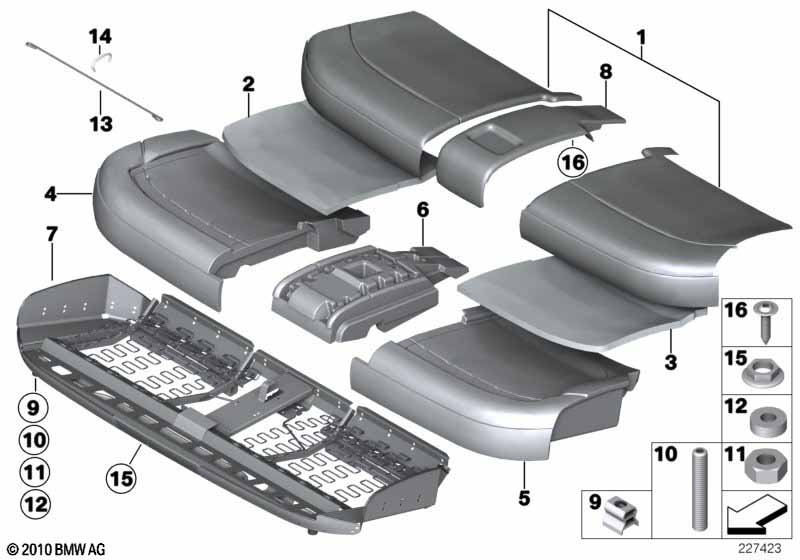 14
13
2
1
8
16
4
6
7
3
9
10
11
12
15
5
16
15
12
10
11
9
© 2010 BMW AG
227423