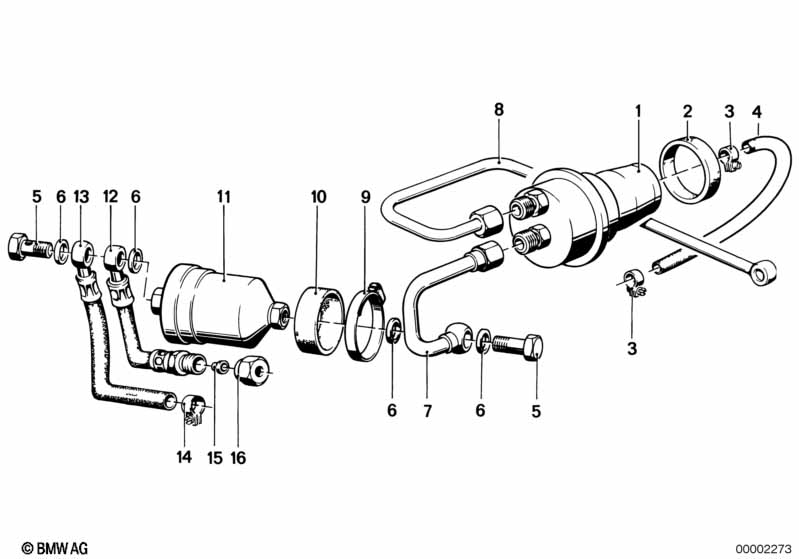 8
1
2
3
4
5
6
13
12
6
11
10
9
3
6
7
6
5
14
15
16
© BMW AG
00002273