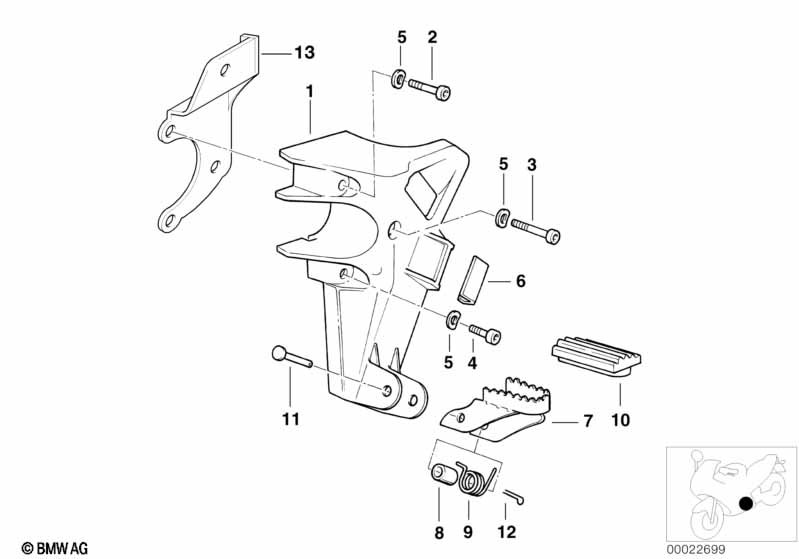 13
5
2
1
5
3
6
5
4
11
7
10
8
9
12
© BMW AG
00022699