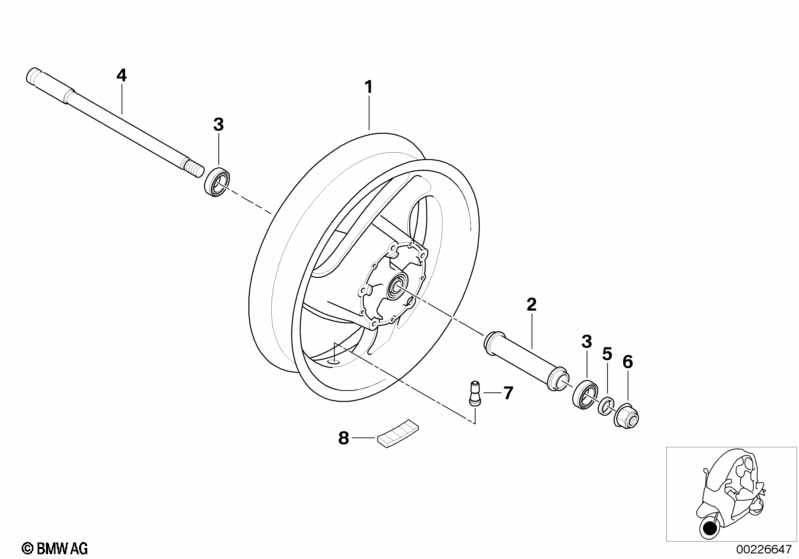 4
1
3
2
3
5
6
7
8
© BMW AG
00226647