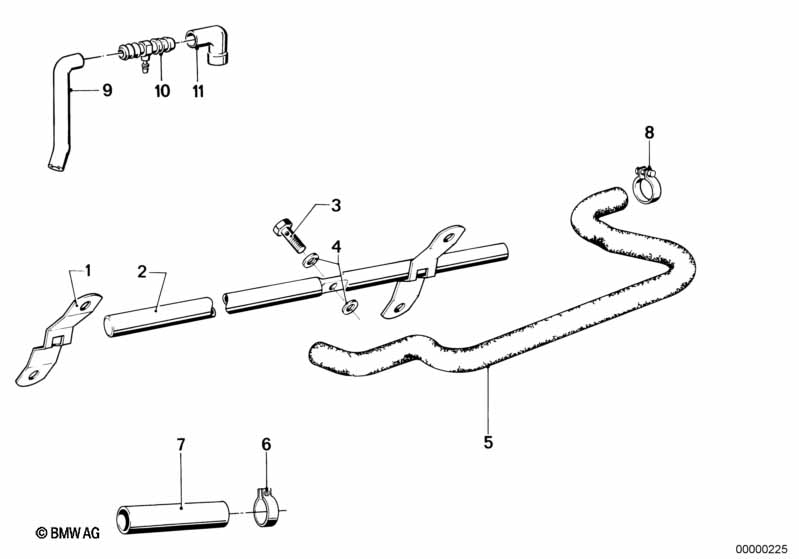 9
10
11
8
3
4
1
2
5
7
6
© BMW AG
00000225