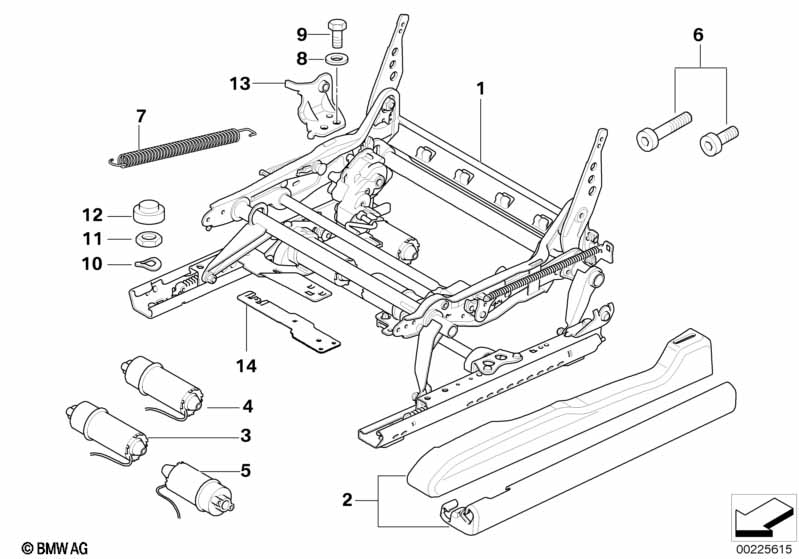 9
8
13
7
1
6
12
11
10
14
4
3
5
2
© BMW AG
00225615