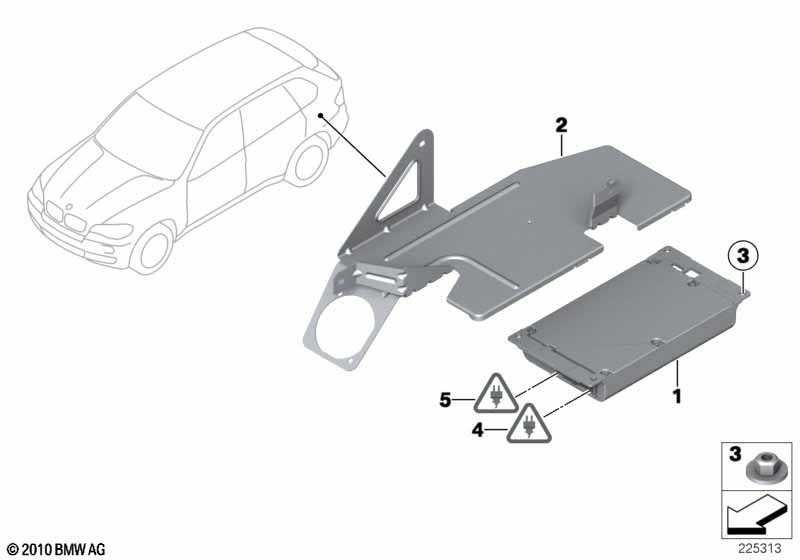 2
3
1
5
4
3
© 2010 BMW AG
225313