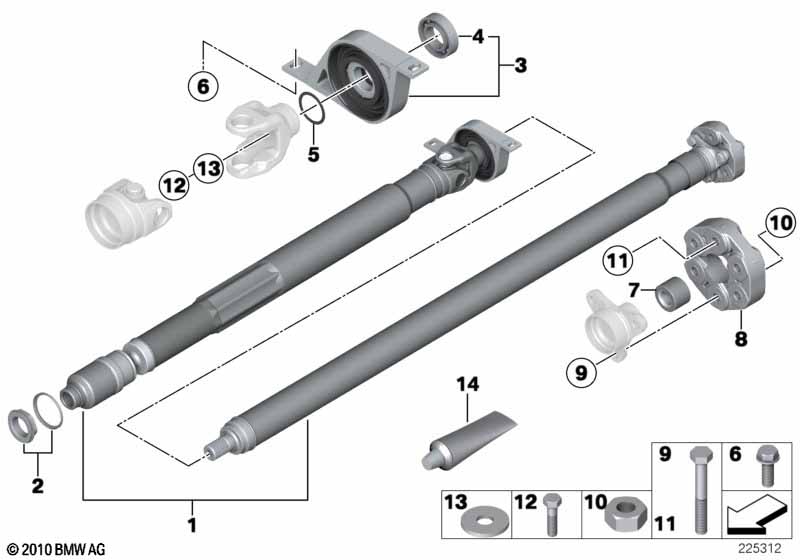 6
4
3
5
12
13
10
11
7
8
9
14
2
1
9
6
13
12
10
11
© 2010 BMW AG
225312