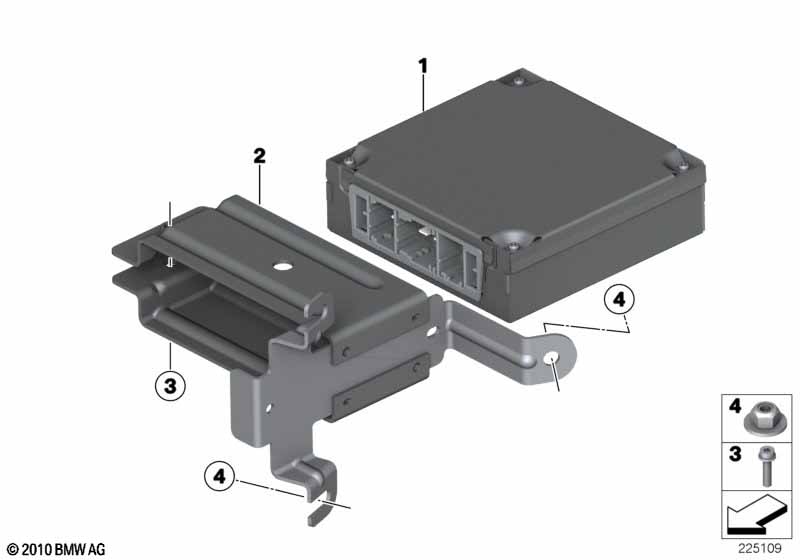 1
2
4
3
4
4
3
© 2010 BMW AG
225109