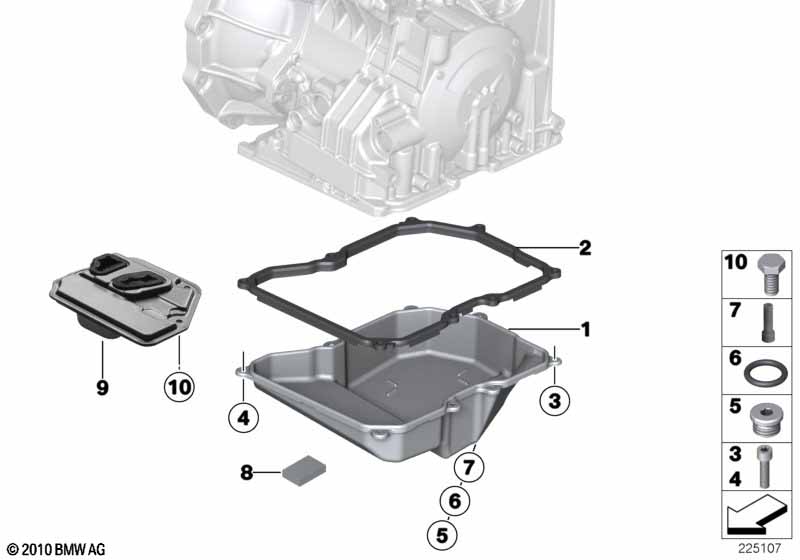 2
1
9
10
4
3
8
7
6
5
10
7
6
5
3
4
© 2010 BMW AG
225107