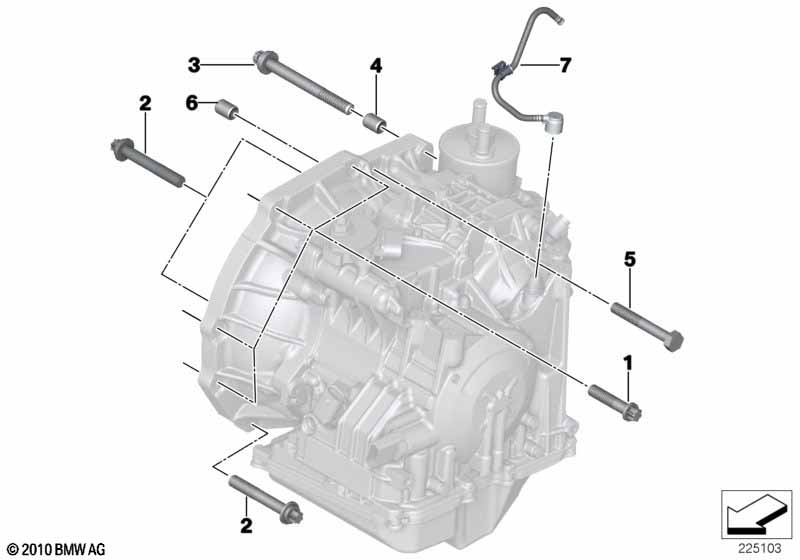 3
4
7
2
6
5
1
2
© 2010 BMW AG
225103