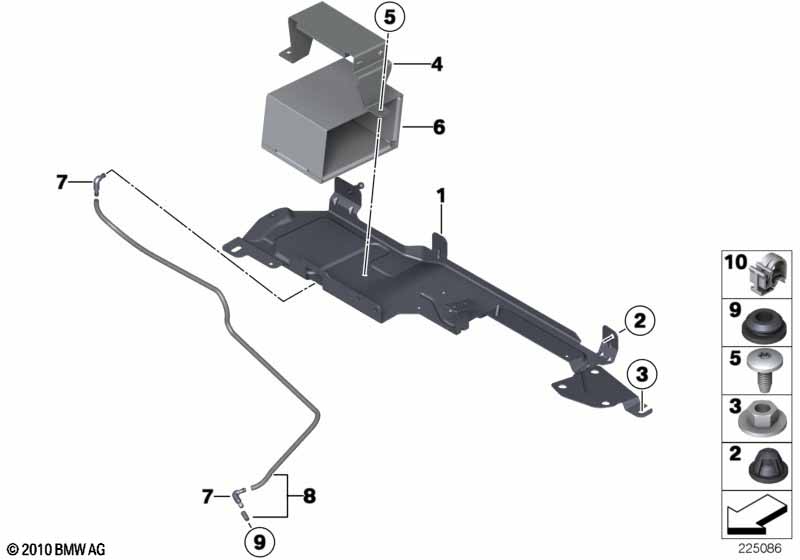 5
4
6
7
1
2
3
7
8
9
10
9
5
3
2
© 2010 BMW AG
225086