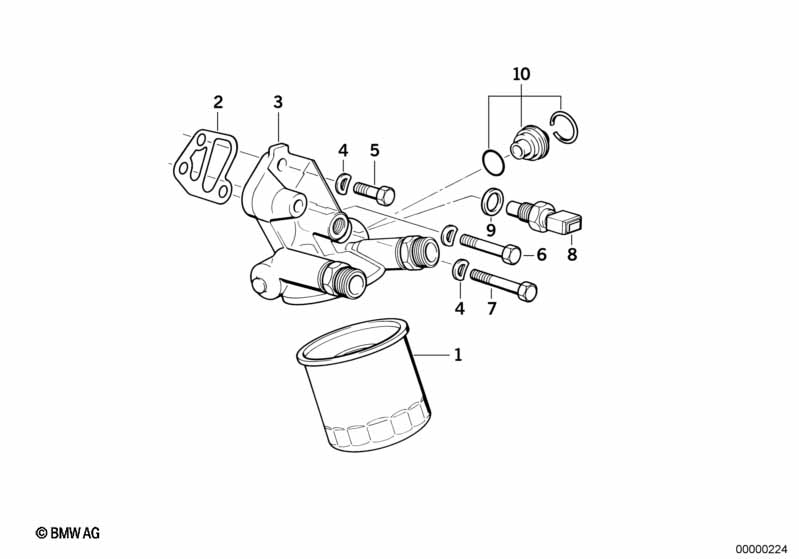 10
2
3
4
5
9
6
8
4
7
1
© BMW AG
00000224