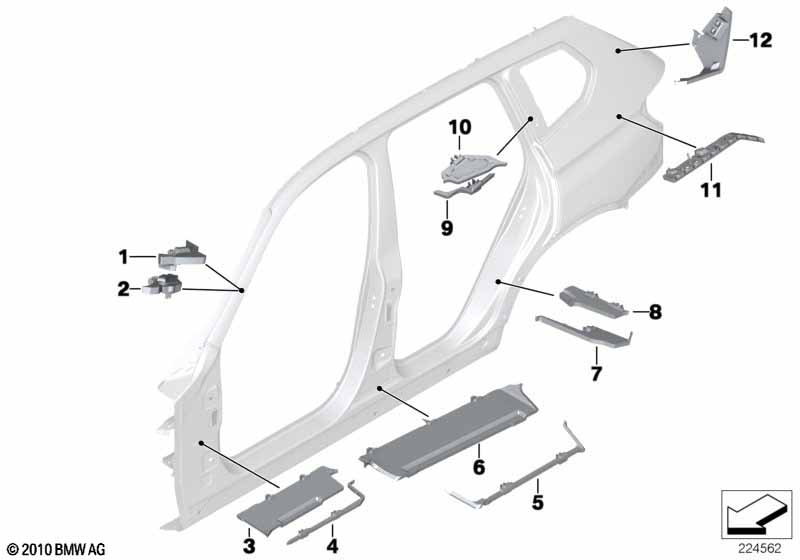 12
10
11
9
1
2
8
7
6
5
3
4
© 2010 BMW AG
224562