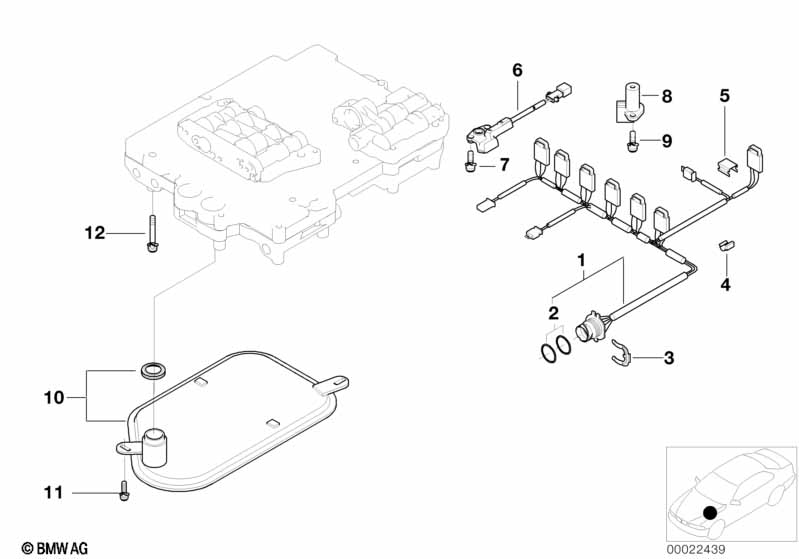 6
8
5
9
7
12
1
4
2
3
10
11
© BMW AG
00022439