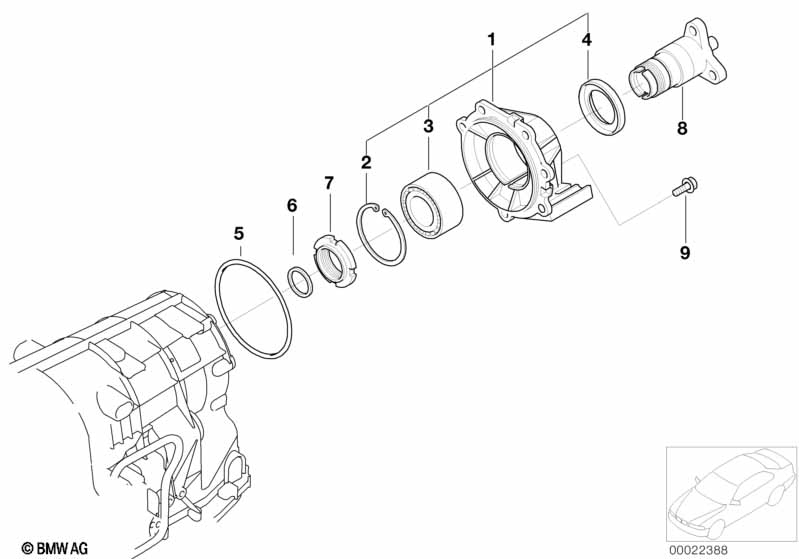 1
4
3
8
2
7
6
5
9
© BMW AG
00022388