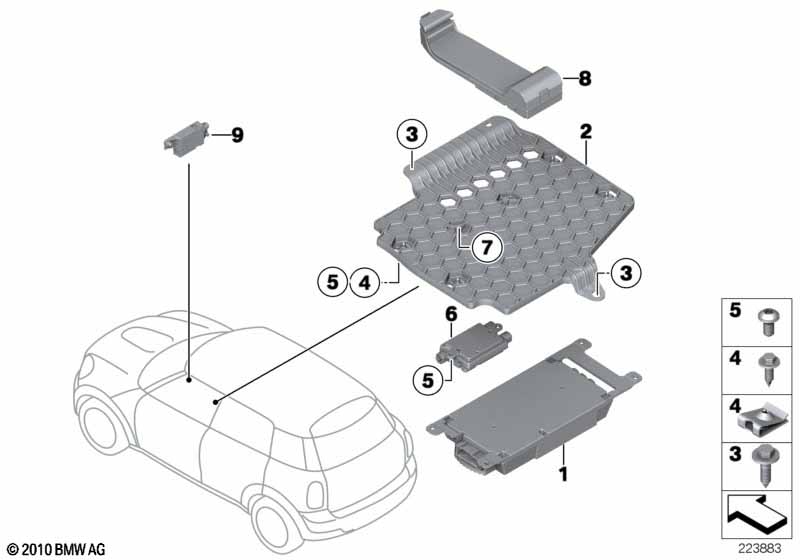 8
9
3
2
7
5
4
3
6
5
1
5
4
4
3
© 2010 BMW AG
223883