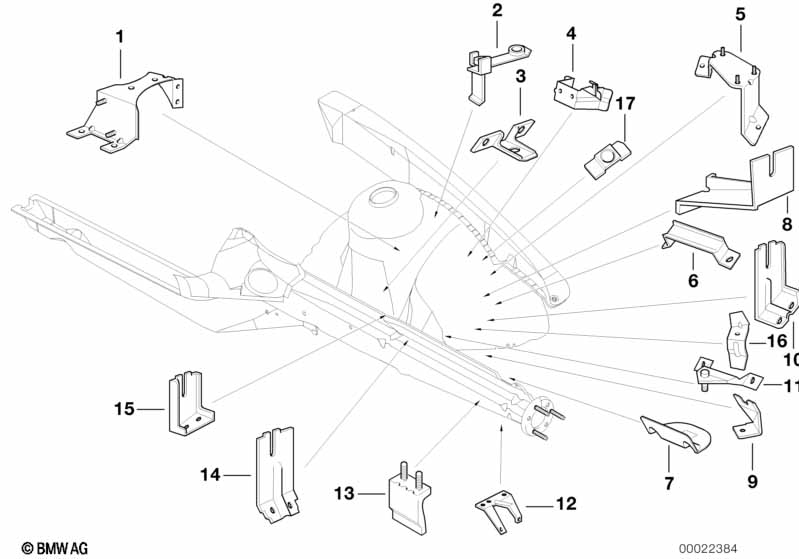 1
2
3
4
5
17
8
6
10
16
11
15
14
13
12
7
9

© BMW AG
00022384