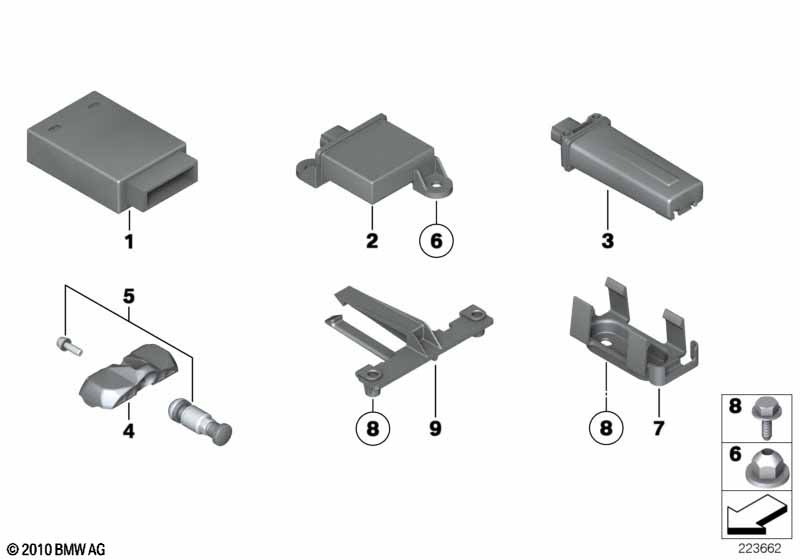 1
2
6
3
5
4
8
9
8
7
8
6
© 2010 BMW AG
223662