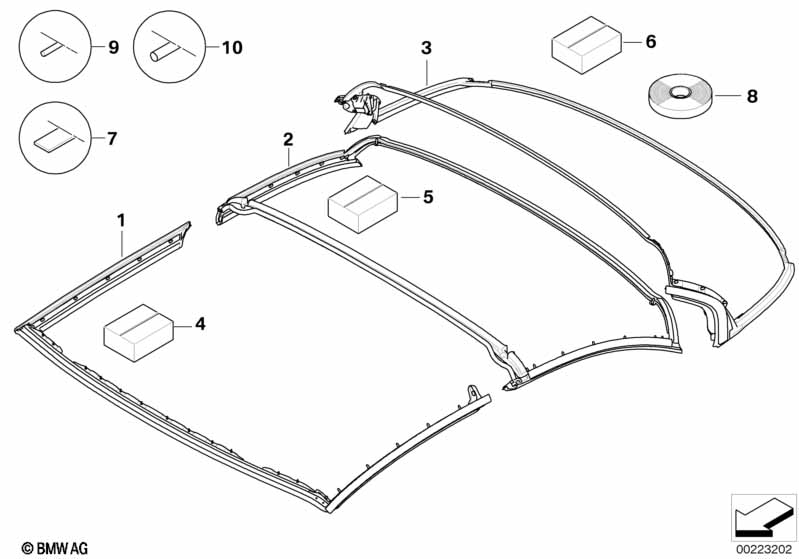 9
10
3
6
8
7
2
5
1
4
© BMW AG
00223202