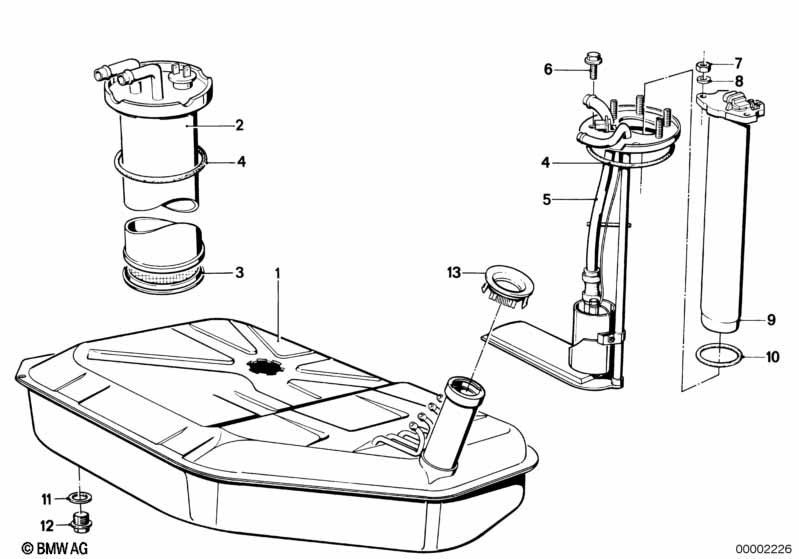 2

4

3

1

6

7

8

4

5

13

9

10

11

12

© BMW AG

00002226