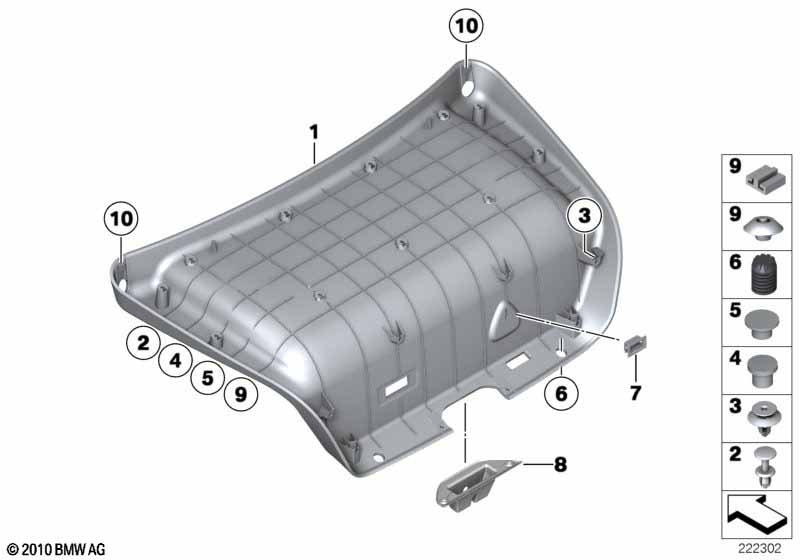 10
1
10
3
2
4
5
9
6
7
8
9
9
6
5
4
3
2
© 2010 BMW AG
222302