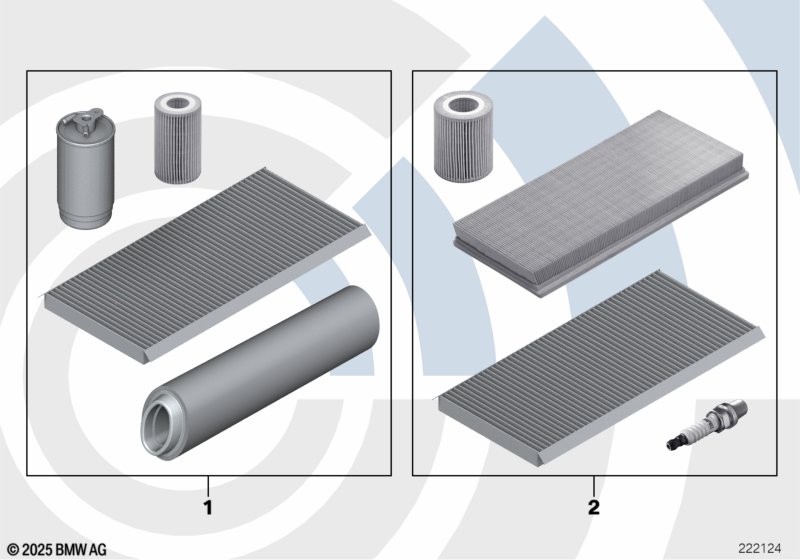 1

2

© 2025 BMW AG

222124