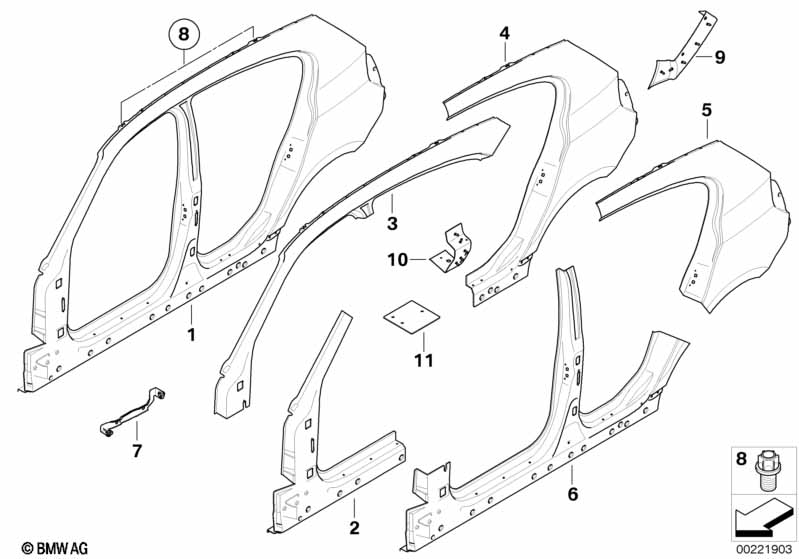 8
4
9
5
3
10
1
11
7
2
6
8
© BMW AG
00221903