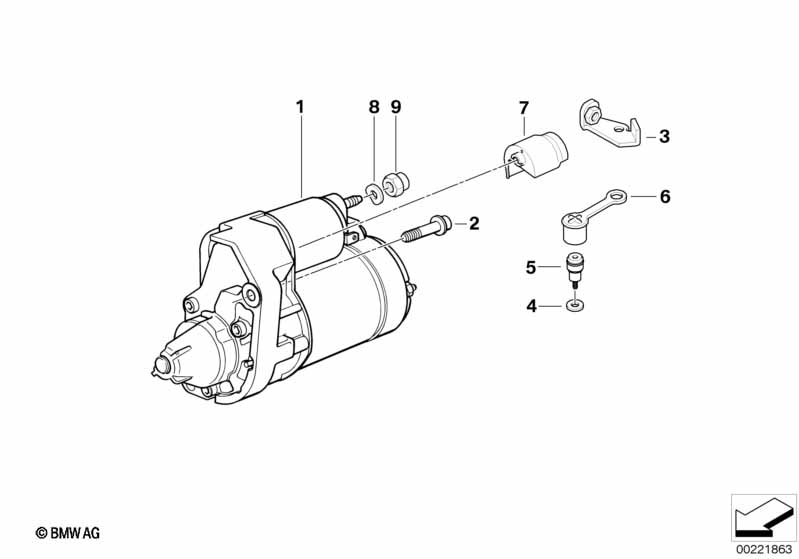 1
8
9
7
3
2
6
5
4
© BMW AG
00221863