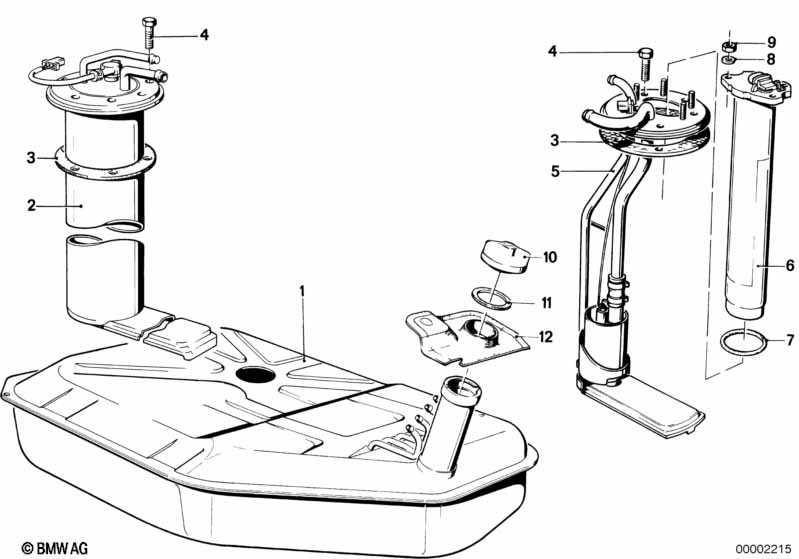 4
3
2
1
10
11
12
4
9
8
3
5
6
7
© BMW AG
00002215