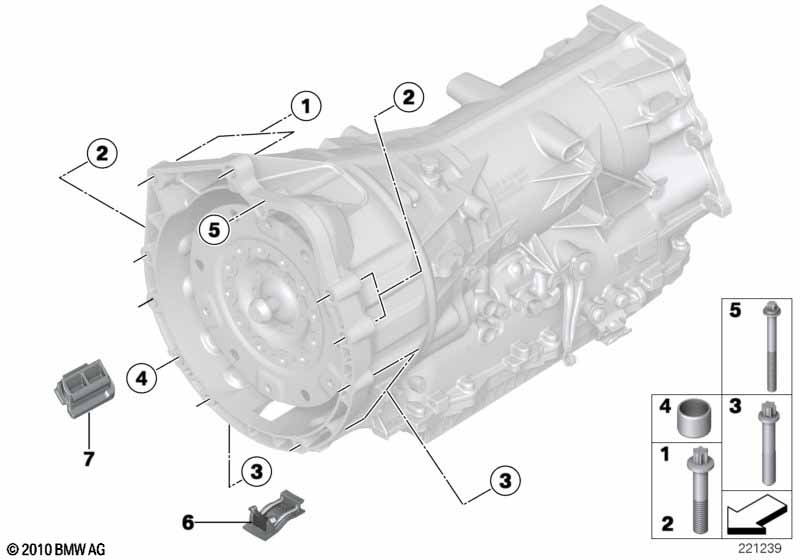 1
2
2
5
4
7
3
6
3
5
4
3
1
2
© 2010 BMW AG
221239