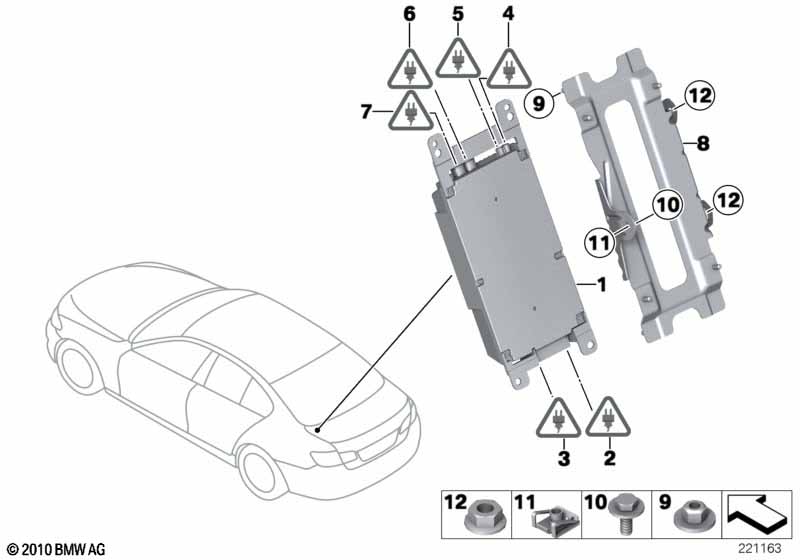 6
5
4
7
9
12
8
10
12
11
1
3
2
12
11
10
9
© 2010 BMW AG
221163