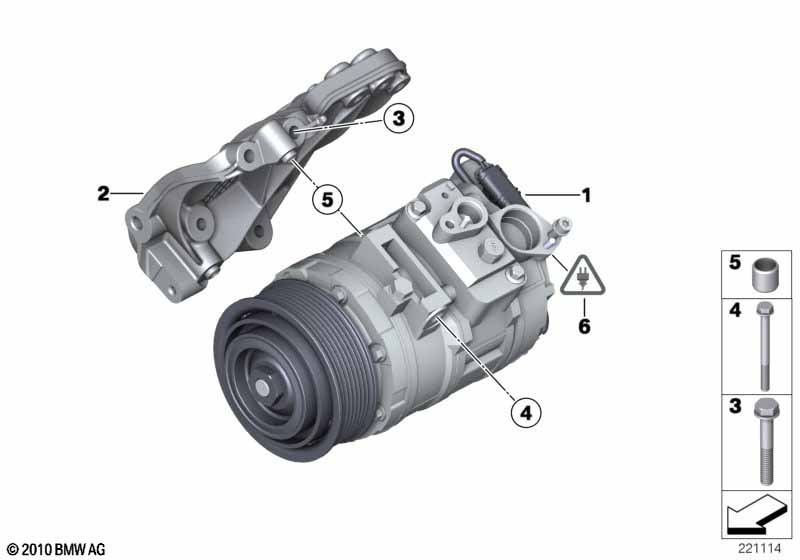 3
2
5
1
6
4
5
4
3
© 2010 BMW AG
221114