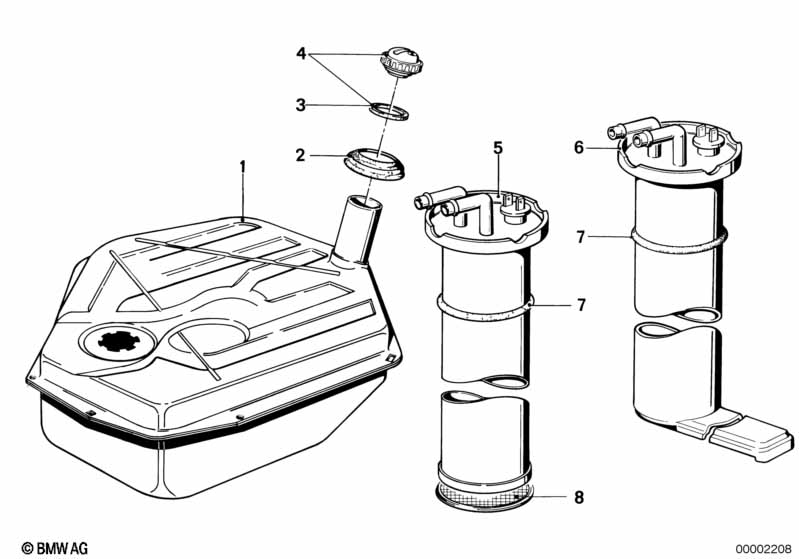 4
3
2
1
5
6
7
7
8
© BMW AG
00002208