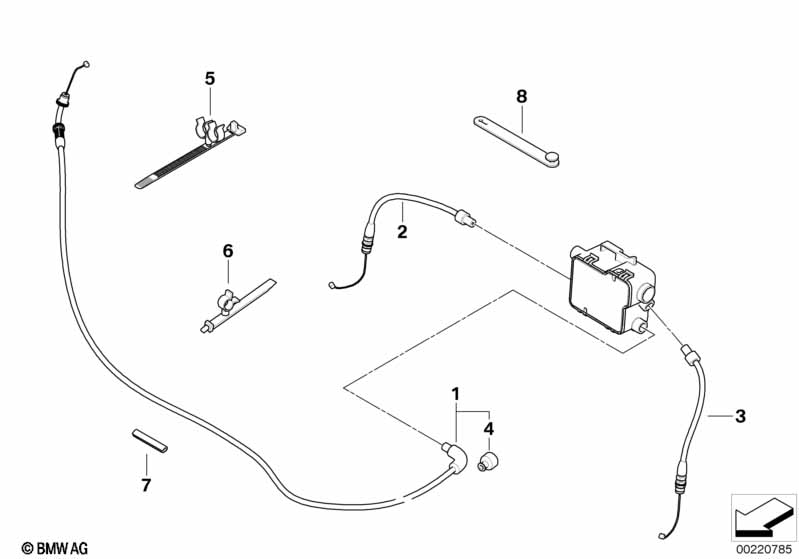 5
8
2
6
1
4
3
7
© BMW AG
00220785