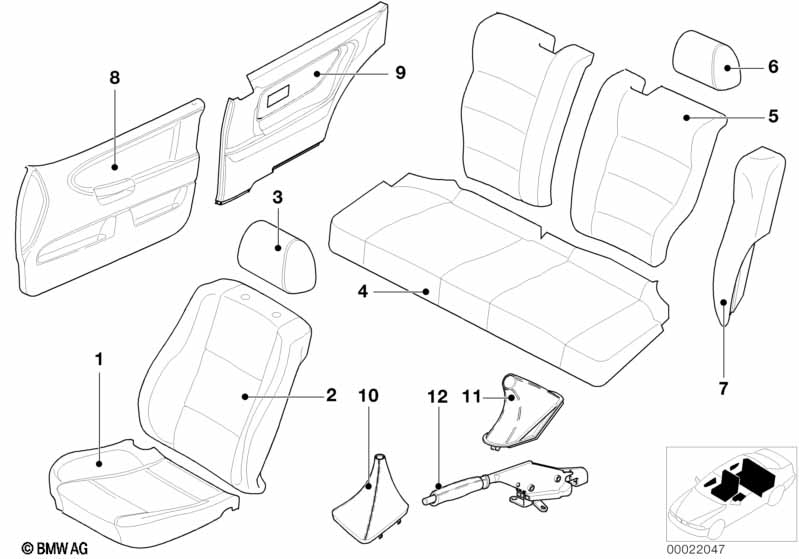 8
9
6
5
3
4
7
1
2
10
12
11
© BMW AG
00022047