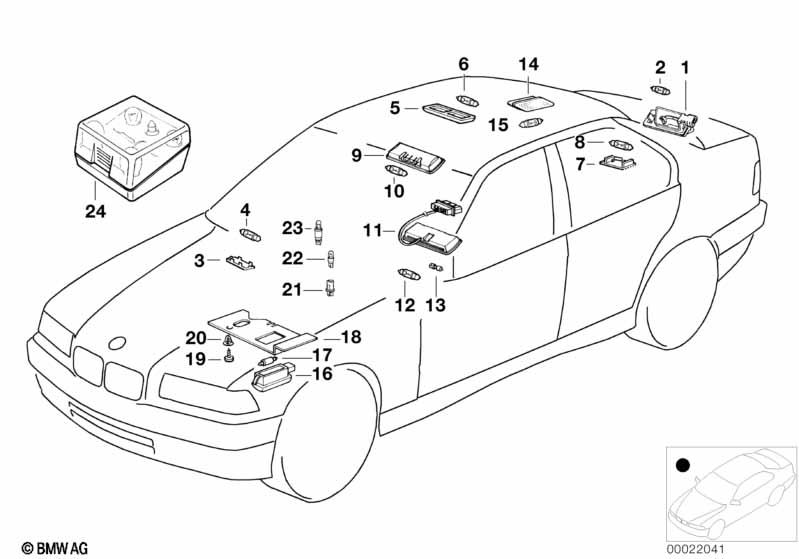 6
14
2
1
5
15
8
7
9
10
24
4
23
11
3
22
21
12
13
20
18
19
17
16
© BMW AG
00022041