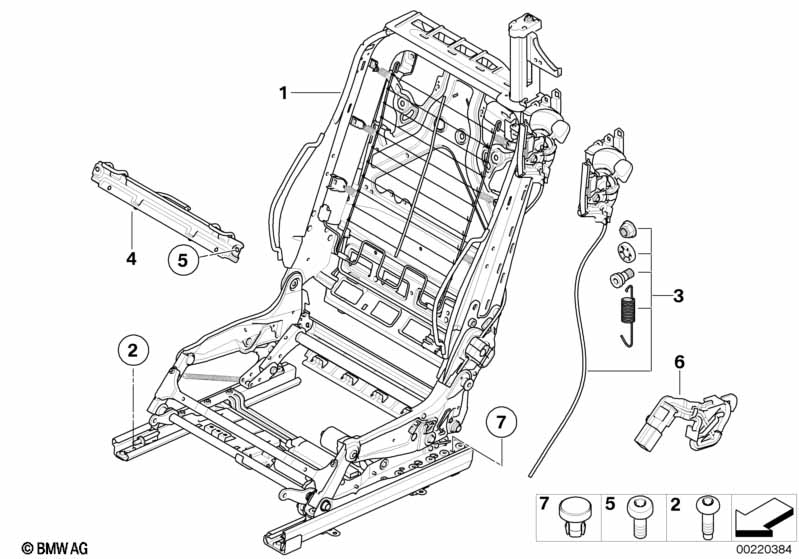 1
4
5
2
3
6
7
7
5
2
© BMW AG
00220384