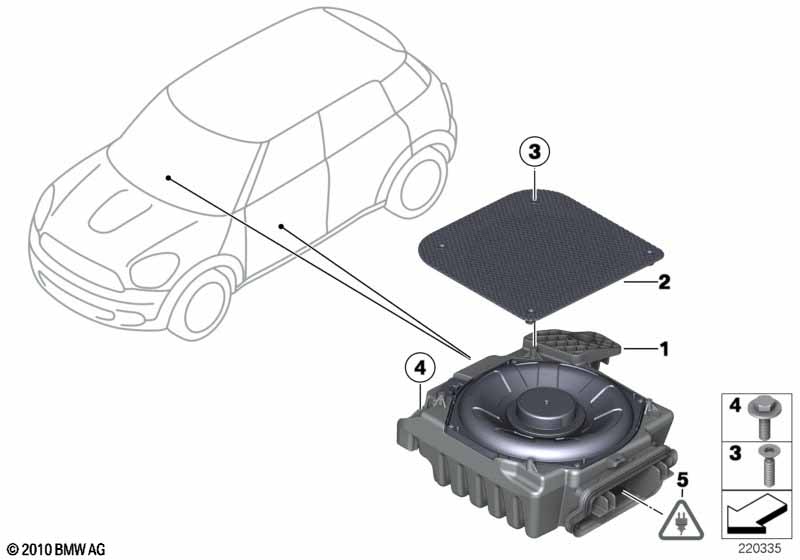 3
2
1
4
5
4
3
© 2010 BMW AG
220335