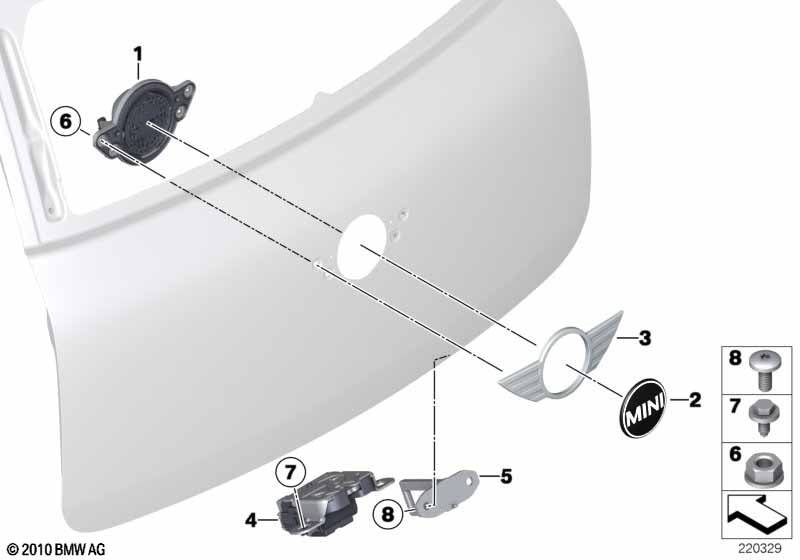 1
6
3
MINI
2
8
7
6
7
5
4
8
© 2010 BMW AG
220329