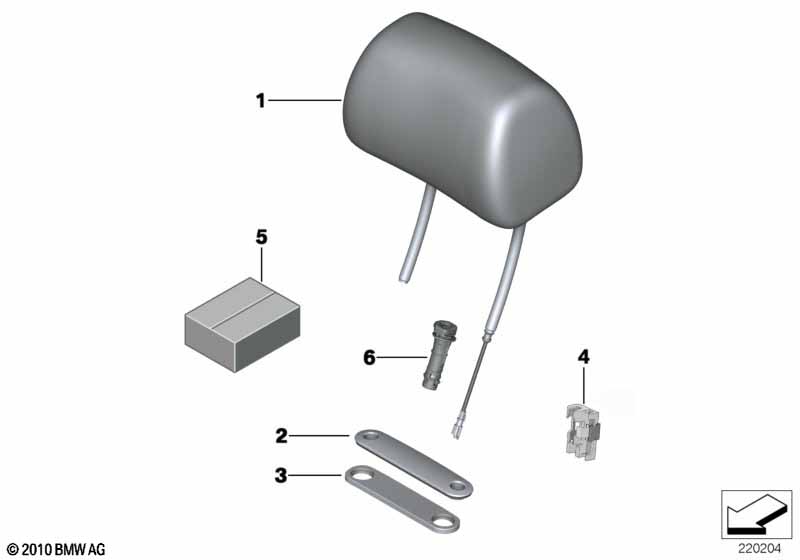 1
5
6
4
2
3
© 2010 BMW AG
220204