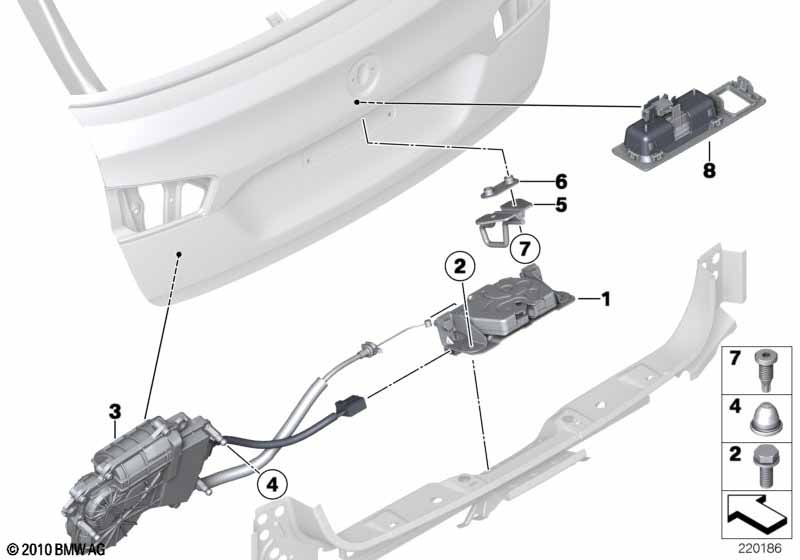 8

6

5

7

2

1

3

4

7

4

2

© 2010 BMW AG

220186